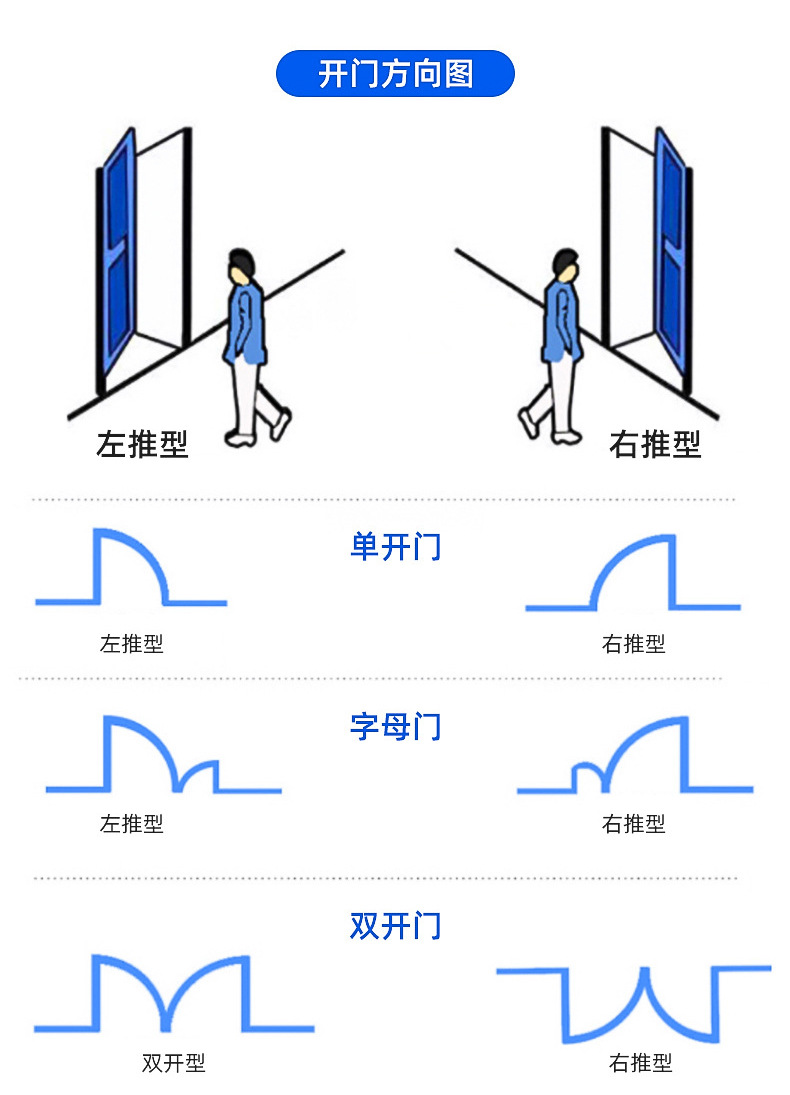 开门方向图

左推型

右推型

单开门

左推型

右推型

字母门

左推型

右推型

双开门

双开型

右推型