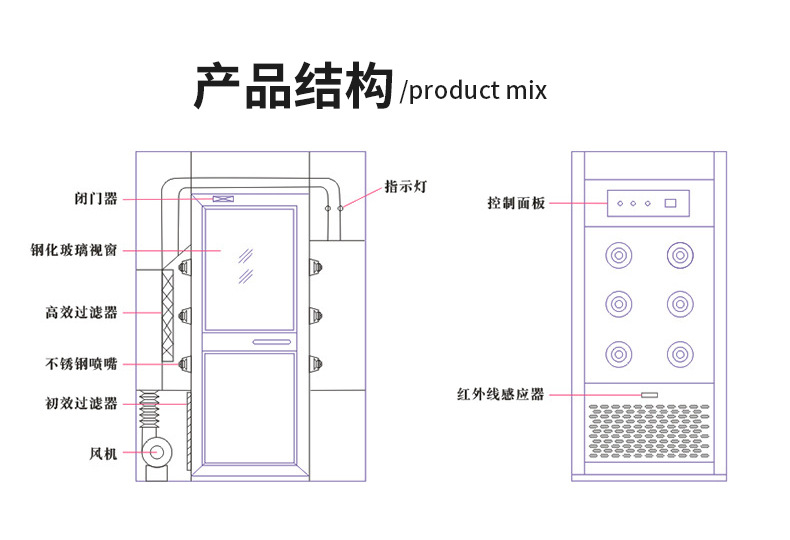 产品结构/product mix

闭门器
钢化玻璃视窗
高效过滤器
不锈钢喷嘴
初效过滤器
风机
指示灯

控制面板
红外线感应器